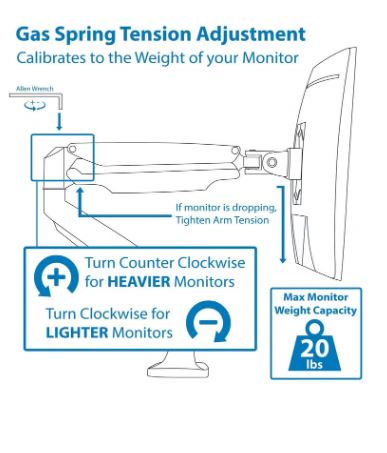 Gas Spring Tension Adjustment
Calibrates to the Weight of your Monitor

Allen Wrench

If monitor is dropping, Tighten Arm Tension

Turn Counter Clockwise for HEAVIER Monitors

Turn Clockwise for LIGHTER Monitors

Max Monitor Weight Capacity

20 lbs