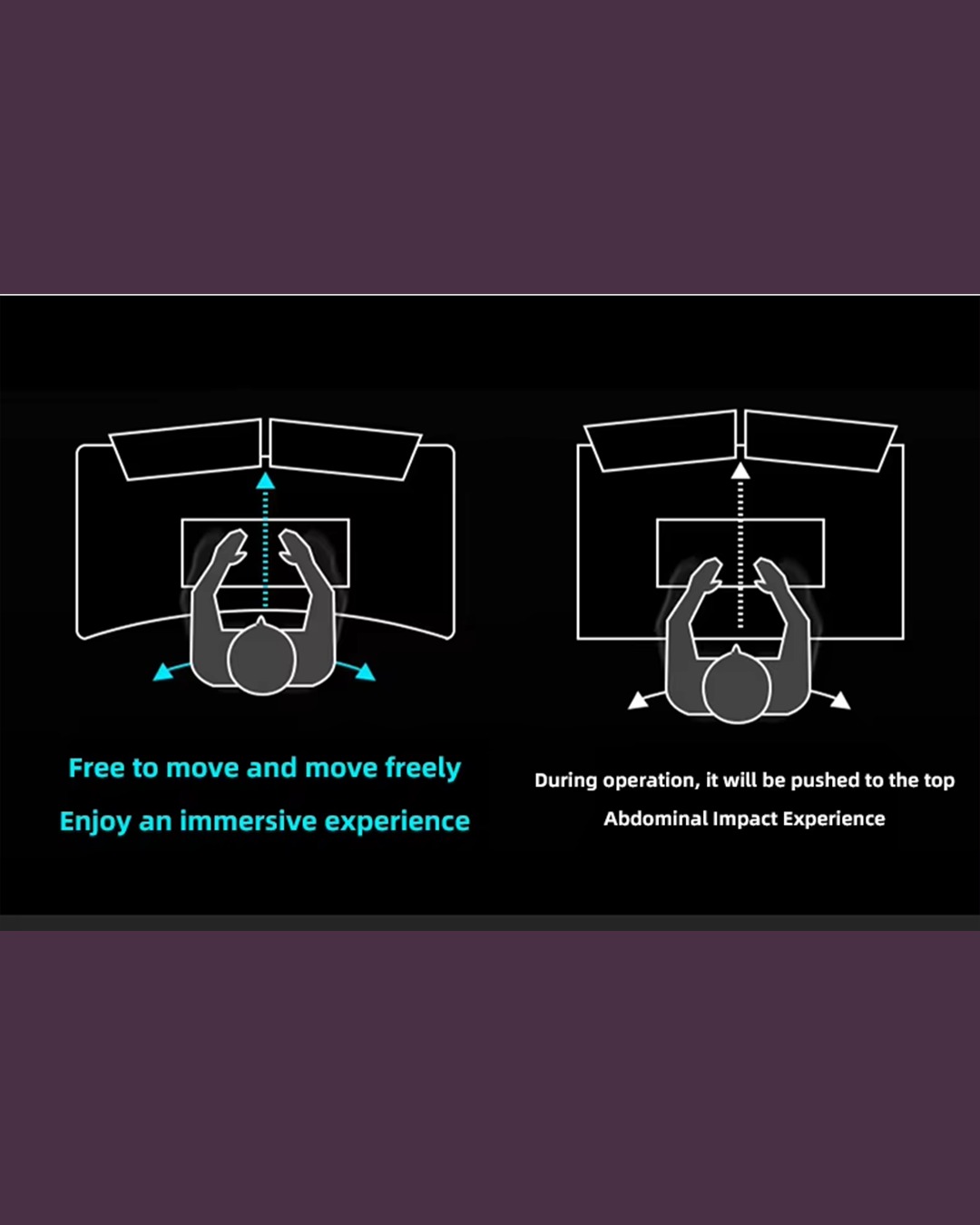 Free to move and move freely

Enjoy an immersive experience

During operation, it will be pushed to the top

Abdominal Impact Experience