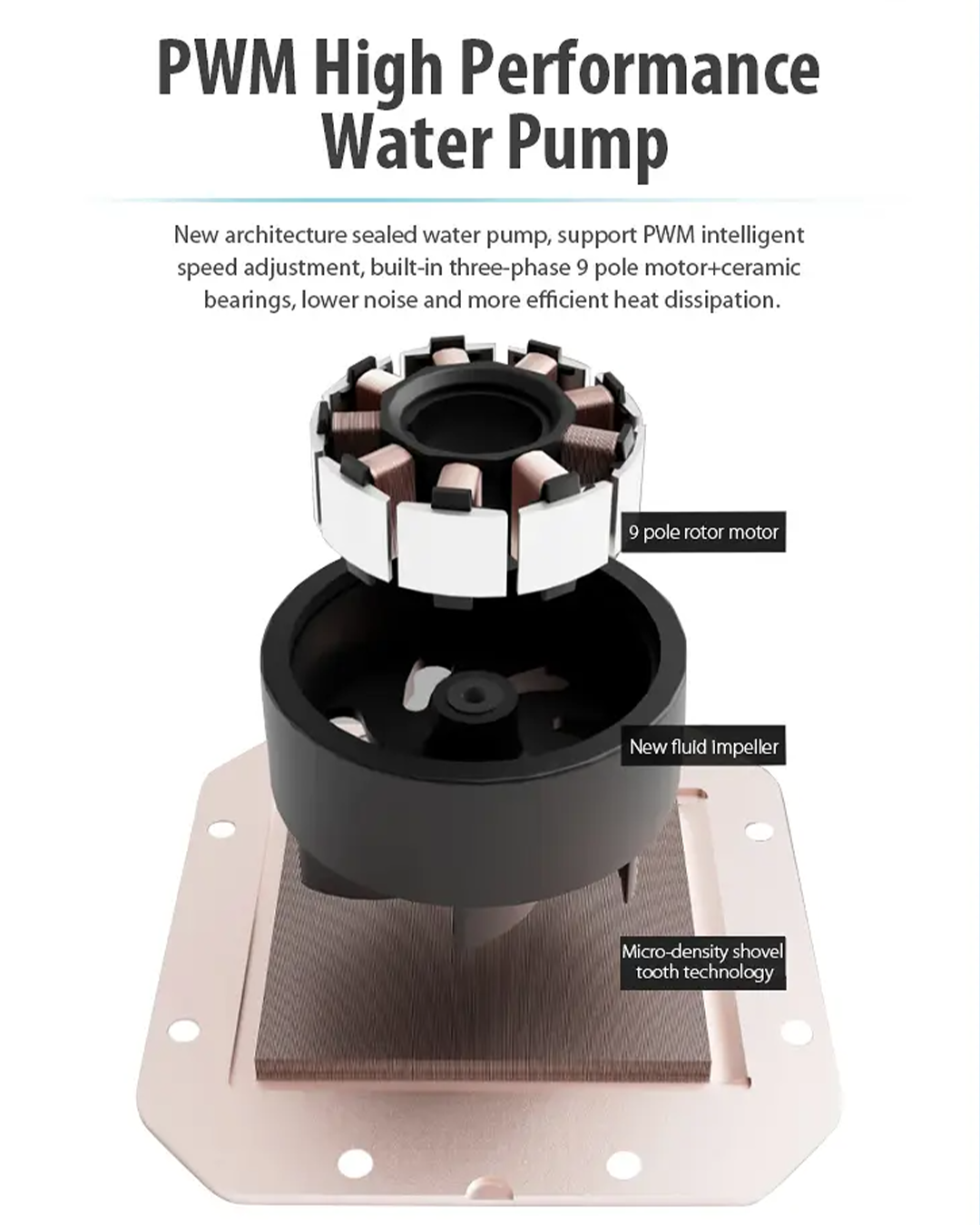 PWM High Performance Water Pump

New architecture sealed water pump, support PWM intelligent speed adjustment, built-in three-phase 9 pole motor+ceramic bearings, lower noise and more efficient heat dissipation.

9 pole rotor motor

New fluid impeller

Micro-density shovel tooth technology