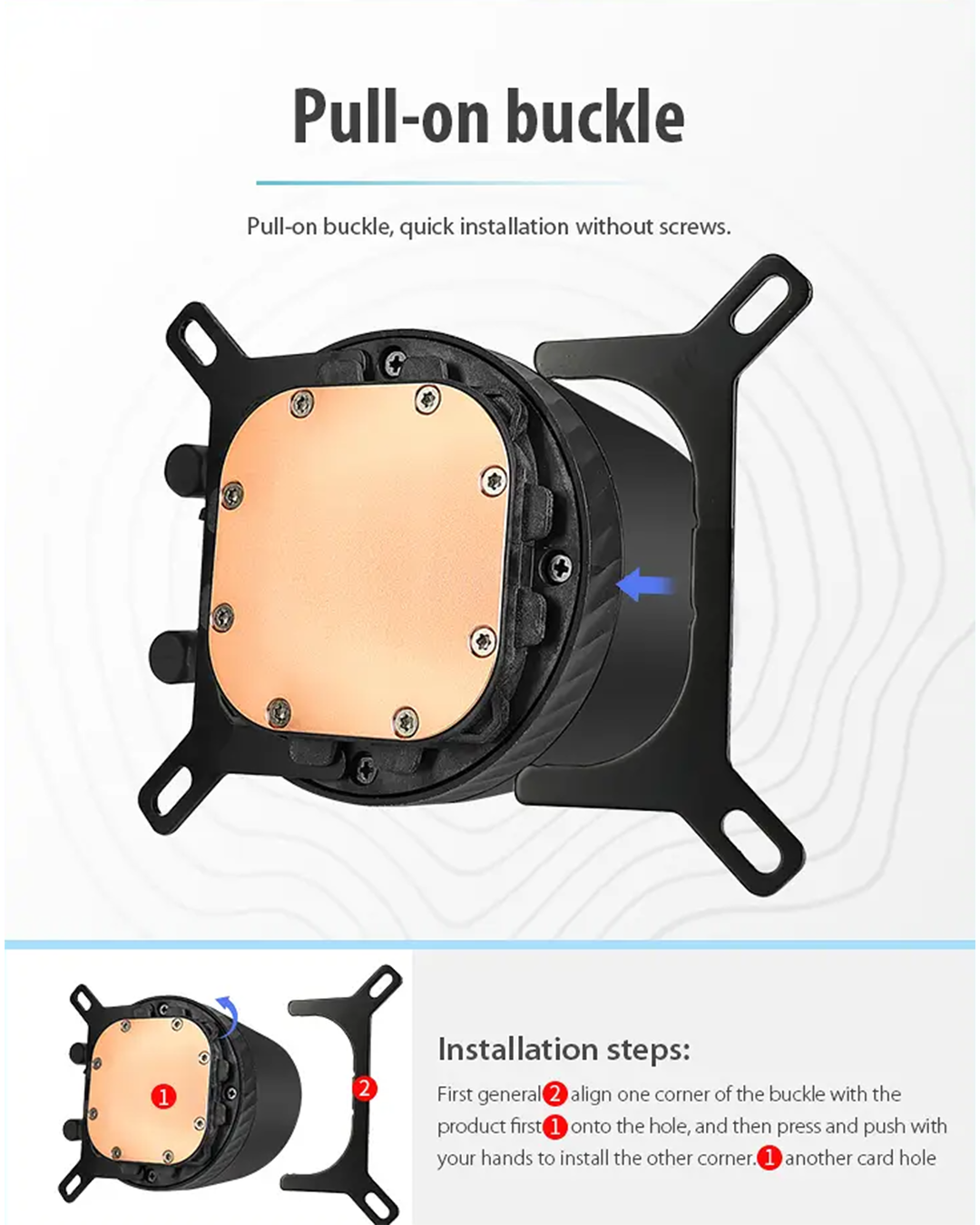 Pull-on buckle

Pull-on buckle, quick installation without screws.

1

2

Installation steps:

First general 2 align one corner of the buckle with the product first 1 onto the hole, and then press and push with your hands to install the other corner. 1 another card hole