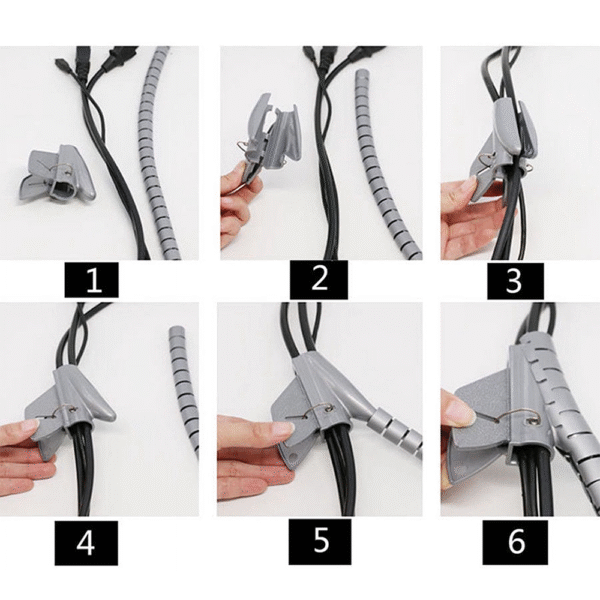 1

2

3

4

5

6